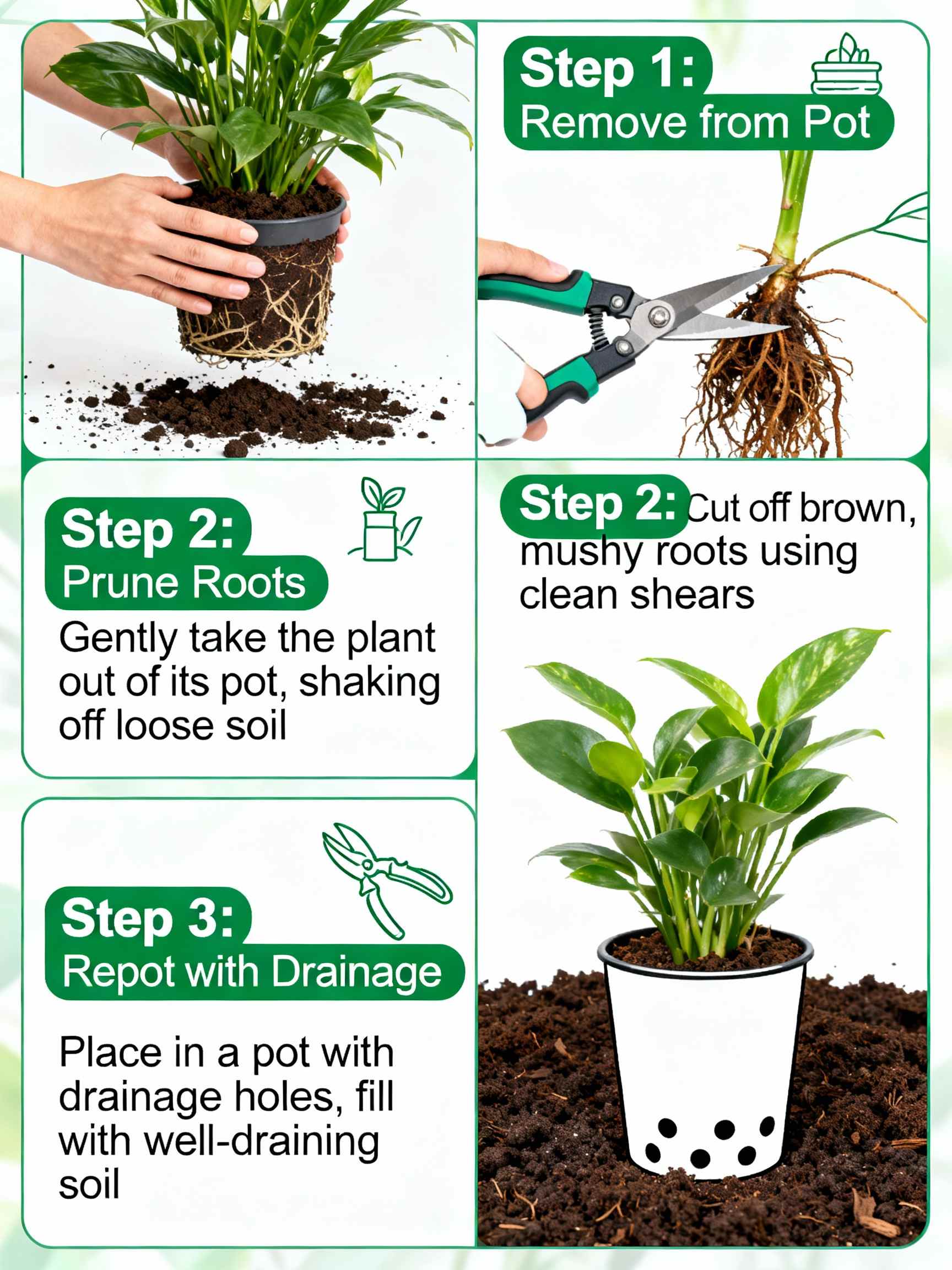 Step 1:
Remove from Pot

Step 2:
Prune Roots

Gently take the plant out of its pot, shaking off loose soil

Step 2: Cut off brown, mushy roots using clean shears

Step 3:
Repot with Drainage

Place in a pot with drainage holes, fill with well-draining soil